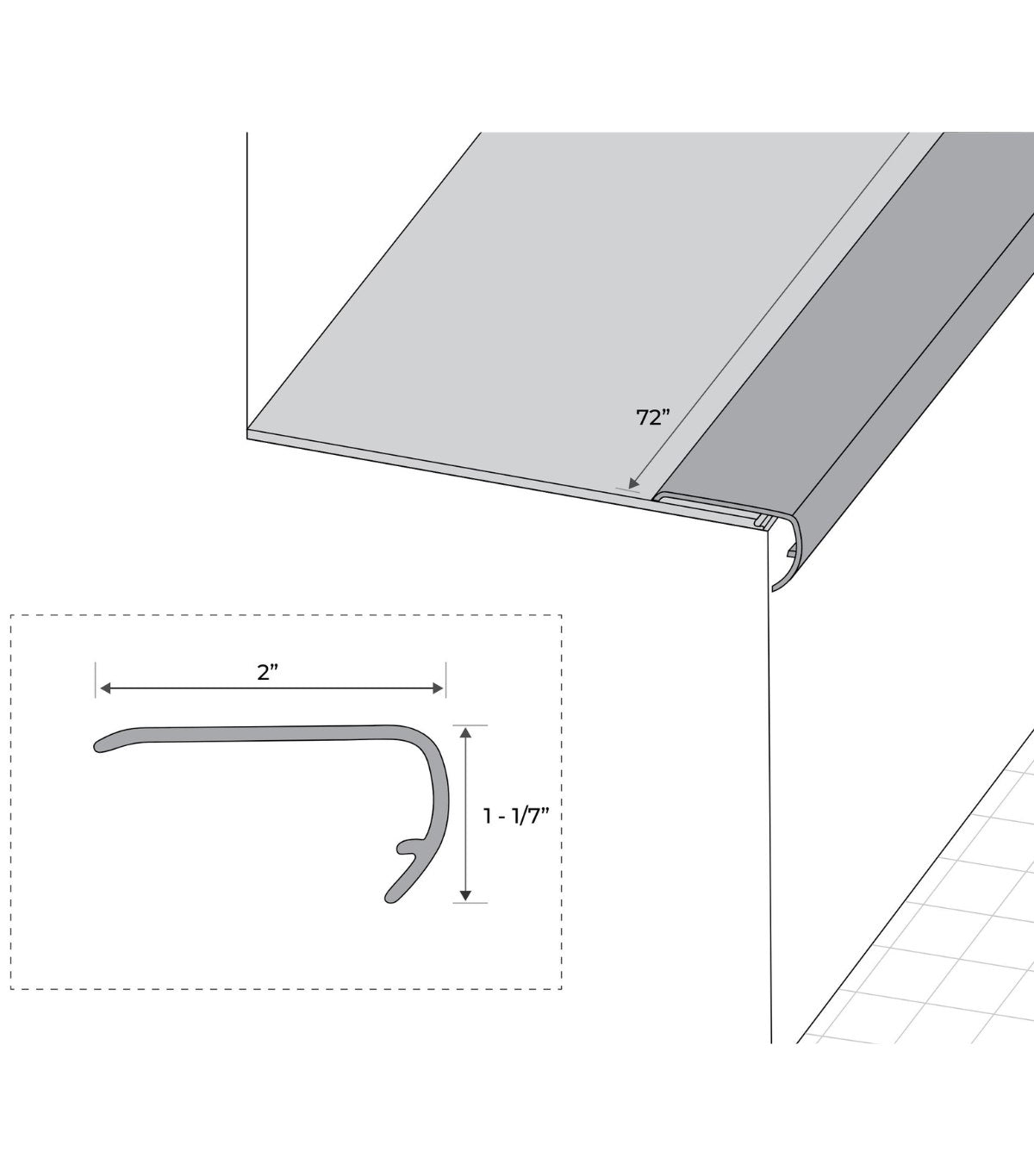 72"

2"

1 - 1/7"