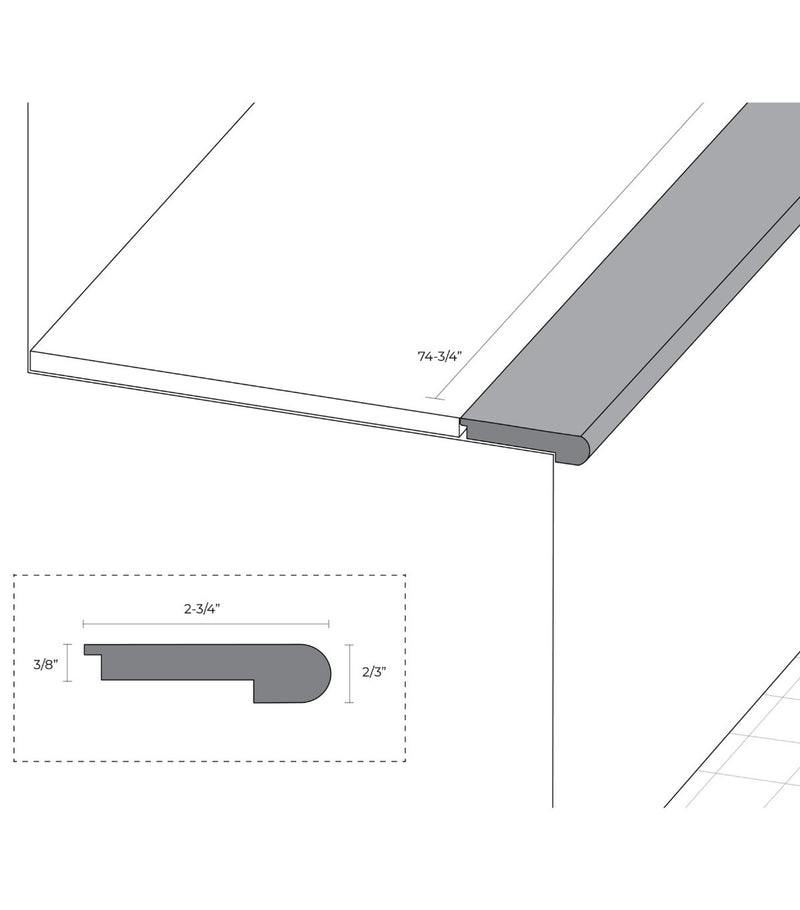 74-3/4"

2-3/4"

3/8"

2/3"